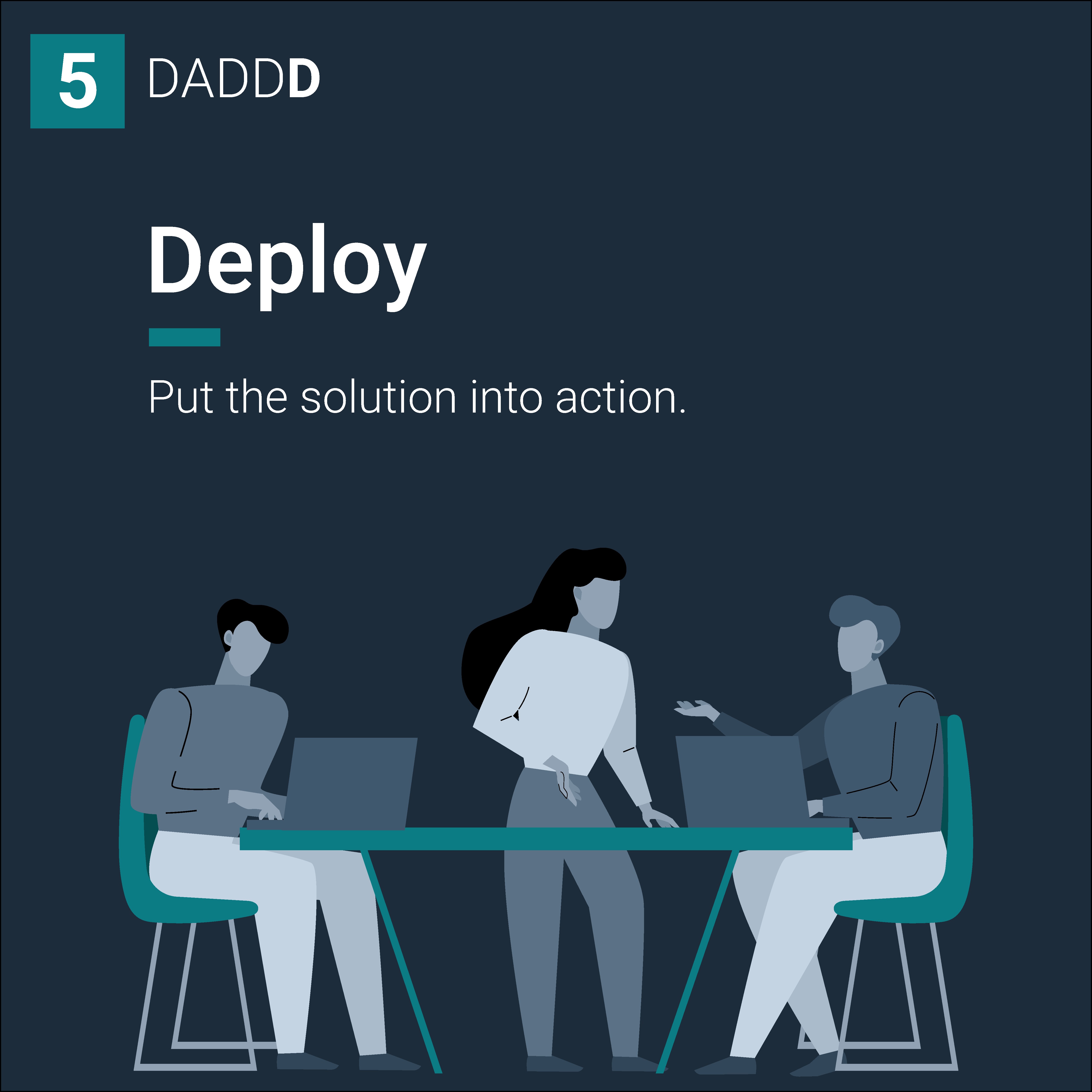 5 DADDD

Deploy

Put the solution into action.