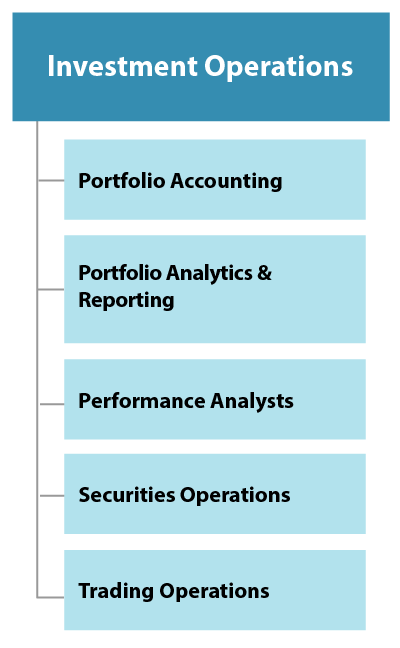 Investment Operations

Portfolio Accounting

Portfolio Analytics & Reporting

Performance Analysts

Securities Operations

Trading Operations