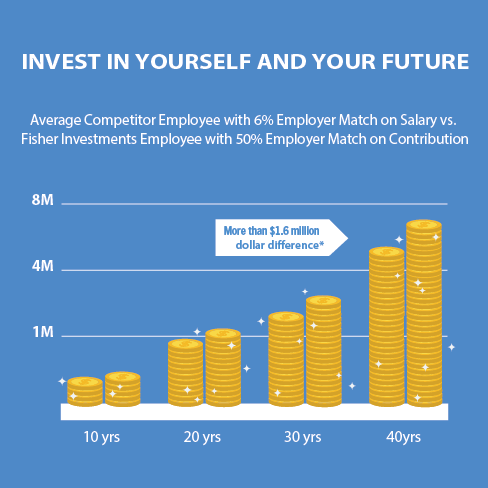 INVEST IN YOURSELF AND YOUR FUTURE

Average Competitor Employee with 6% Employer Match on Salary vs. Fisher Investments Employee with 50% Employer Match on Contribution

8M

4M

1M

More than $1.6 million dollar difference*

10 yrs

20 yrs

30 yrs

40yrs