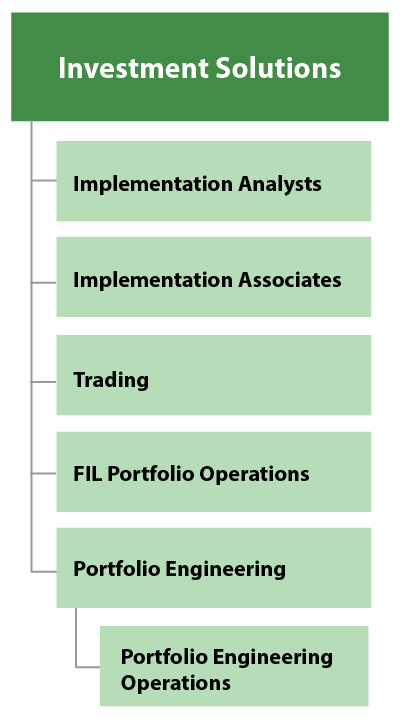 Investment Solutions

Implementation Analysts

Implementation Associates

Trading

FIL Portfolio Operations

Portfolio Engineering

Portfolio Engineering Operations