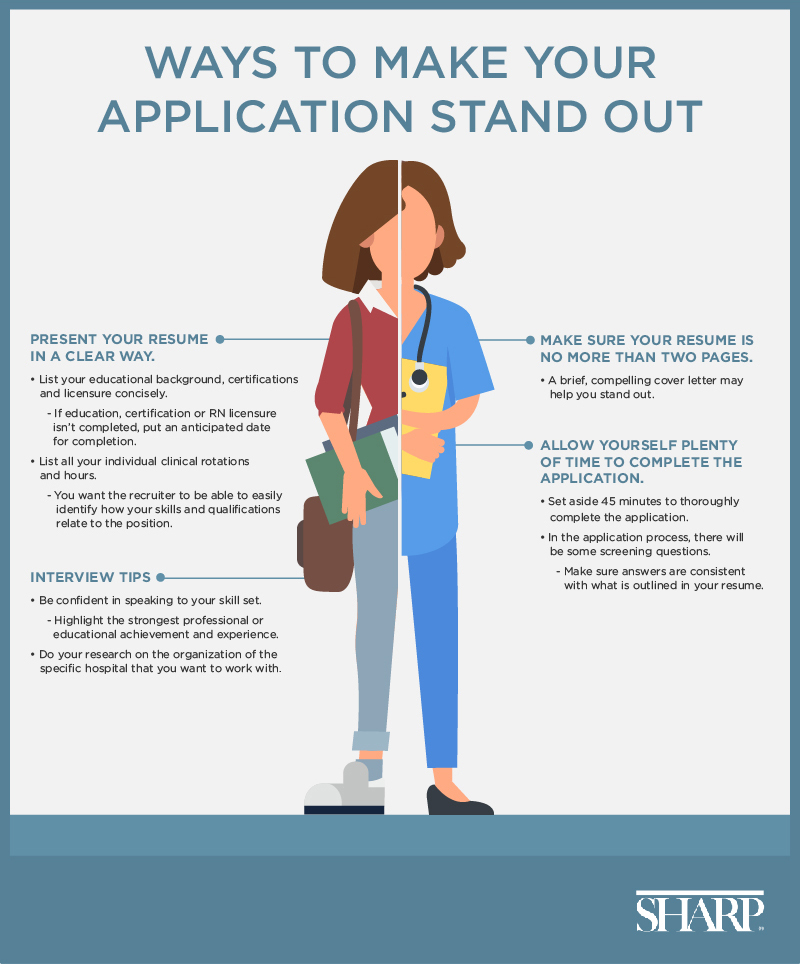 WAYS TO MAKE YOUR APPLICATION STAND OUT

PRESENT YOUR RESUME IN A CLEAR WAY.

• List your educational background, certifications and licensure concisely.

- If education, certification or RN licensure isn't completed, put an anticipated date for completion.

• List all your individual clinical rotations and hours.

- You want the recruiter to be able to easily identify how your skills and qualifications relate to the position.

INTERVIEW TIPS

• Be confident in speaking to your skill set.

- Highlight the strongest professional or educational achievement and experience.

• Do your research on the organization of the specific hospital that you want to work with.

MAKE SURE YOUR RESUME IS NO MORE THAN TWO PAGES.

• A brief, compelling cover letter may help you stand out.

ALLOW YOURSELF PLENTY OF TIME TO COMPLETE THE APPLICATION.

• Set aside 45 minutes to thoroughly complete the application.

• In the application process, there will be some screening questions.

- Make sure answers are consistent with what is outlined in your resume.

SHARP