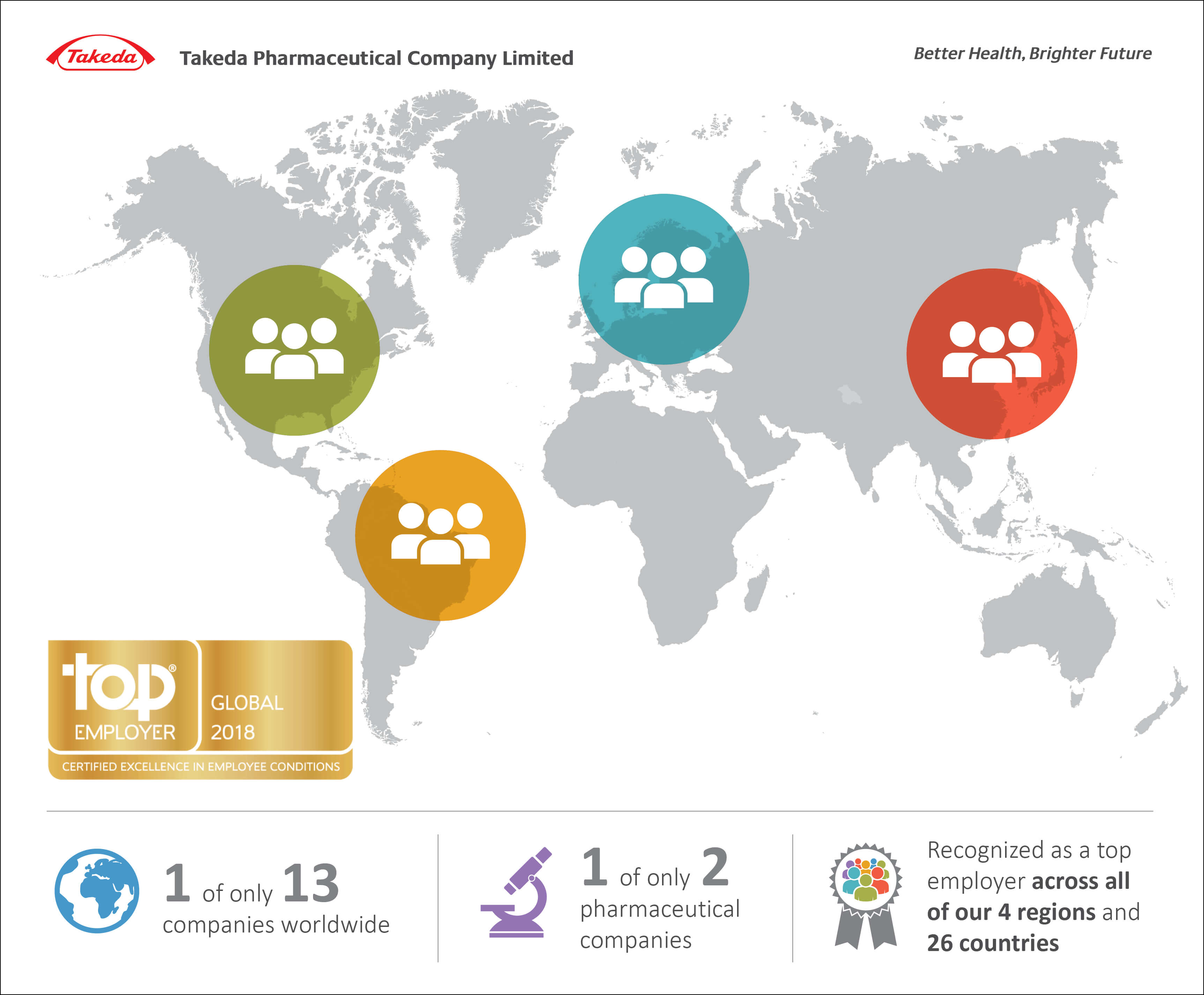 Takeda

Takeda Pharmaceutical Company Limited

Better Health, Brighter Future

top®
EMPLOYER
GLOBAL
2018
CERTIFIED EXCELLENCE IN EMPLOYEE CONDITIONS

1 of only 13 companies worldwide

1 of only 2 pharmaceutical companies

Recognized as a top employer across all of our 4 regions and 26 countries