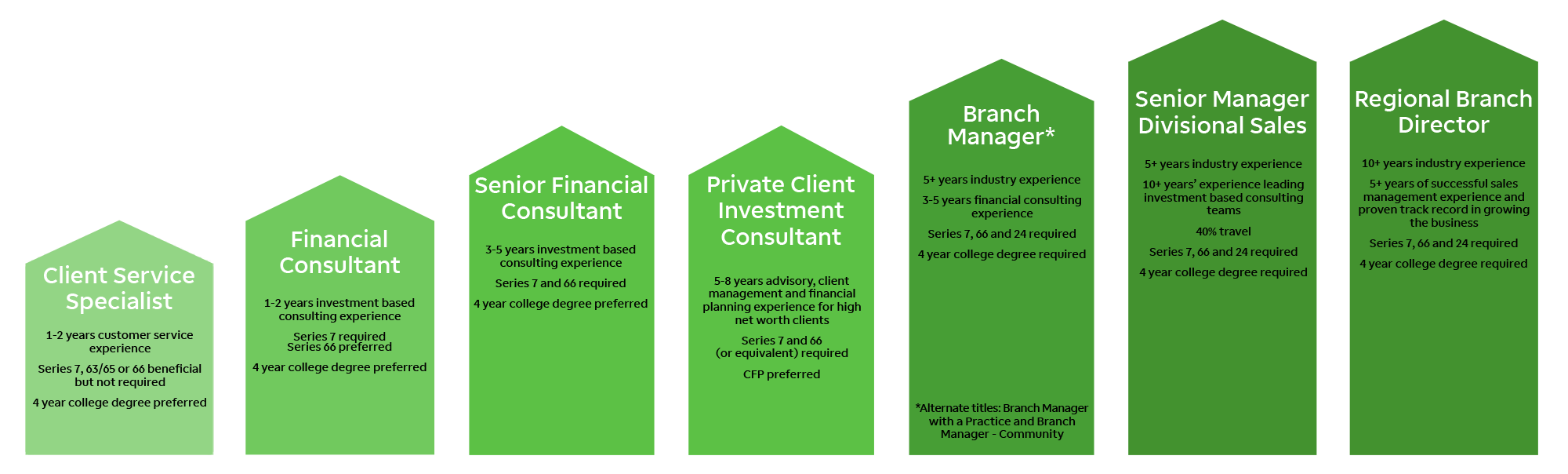 Client Service Specialist

1-2 years customer service experience

Series 7, 63/65 or 66 beneficial but not required

4 year college degree preferred

Financial Consultant

1-2 years investment based consulting experience

Series 7 required
Series 66 preferred

4 year college degree preferred

Senior Financial Consultant

3-5 years investment based consulting experience

Series 7 and 66 required

4 year college degree preferred

Private Client Investment Consultant

5-8 years advisory, client management and financial planning experience for high net worth clients

Series 7 and 66
(or equivalent) required

CFP preferred

Branch Manager*

5+ years industry experience

3-5 years financial consulting experience

Series 7, 66 and 24 required

4 year college degree required

*Alternate titles: Branch Manager with a Practice and Branch Manager - Community

Senior Manager Divisional Sales

5+ years industry experience

10+ years' experience leading investment based consulting teams

40% travel

Series 7, 66 and 24 required

4 year college degree required

Regional Branch Director

10+ years industry experience

5+ years of successful sales management experience and proven track record in growing the business

Series 7, 66 and 24 required

4 year college degree required