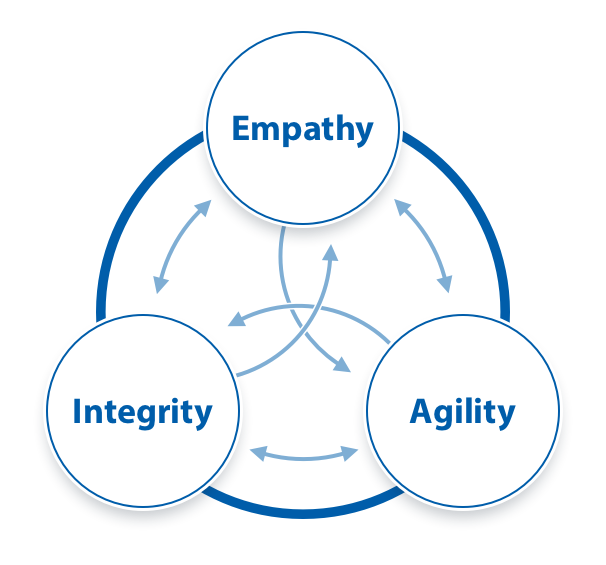 Empathy

Integrity

Agility