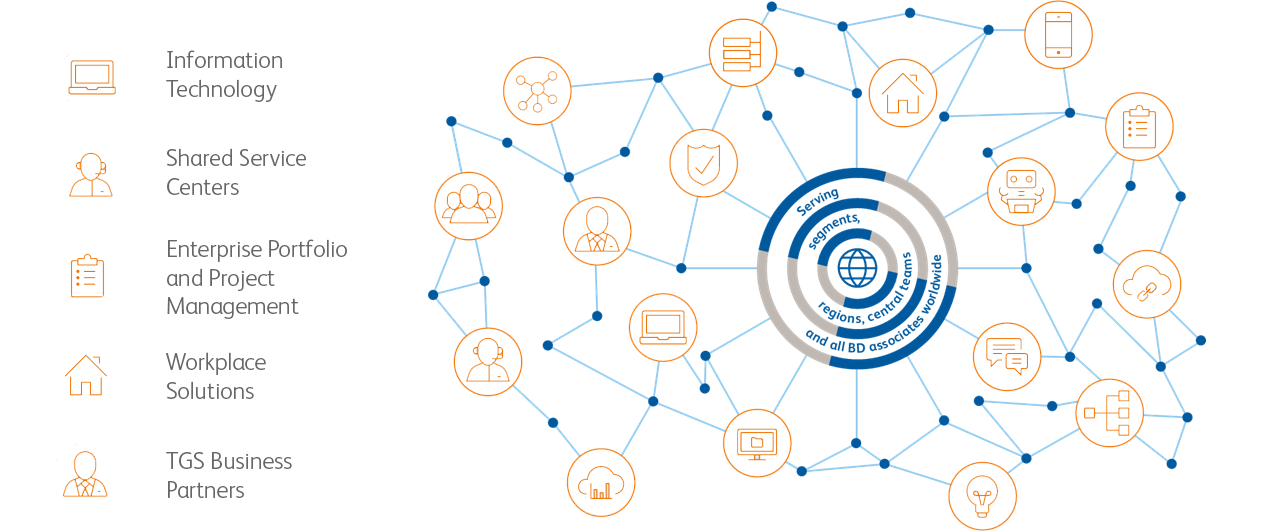 Information Technology

Shared Service Centers

Enterprise Portfolio and Project Management

Workplace Solutions

TGS Business Partners

Serving segments, regions, central teams and all BD associates worldwide