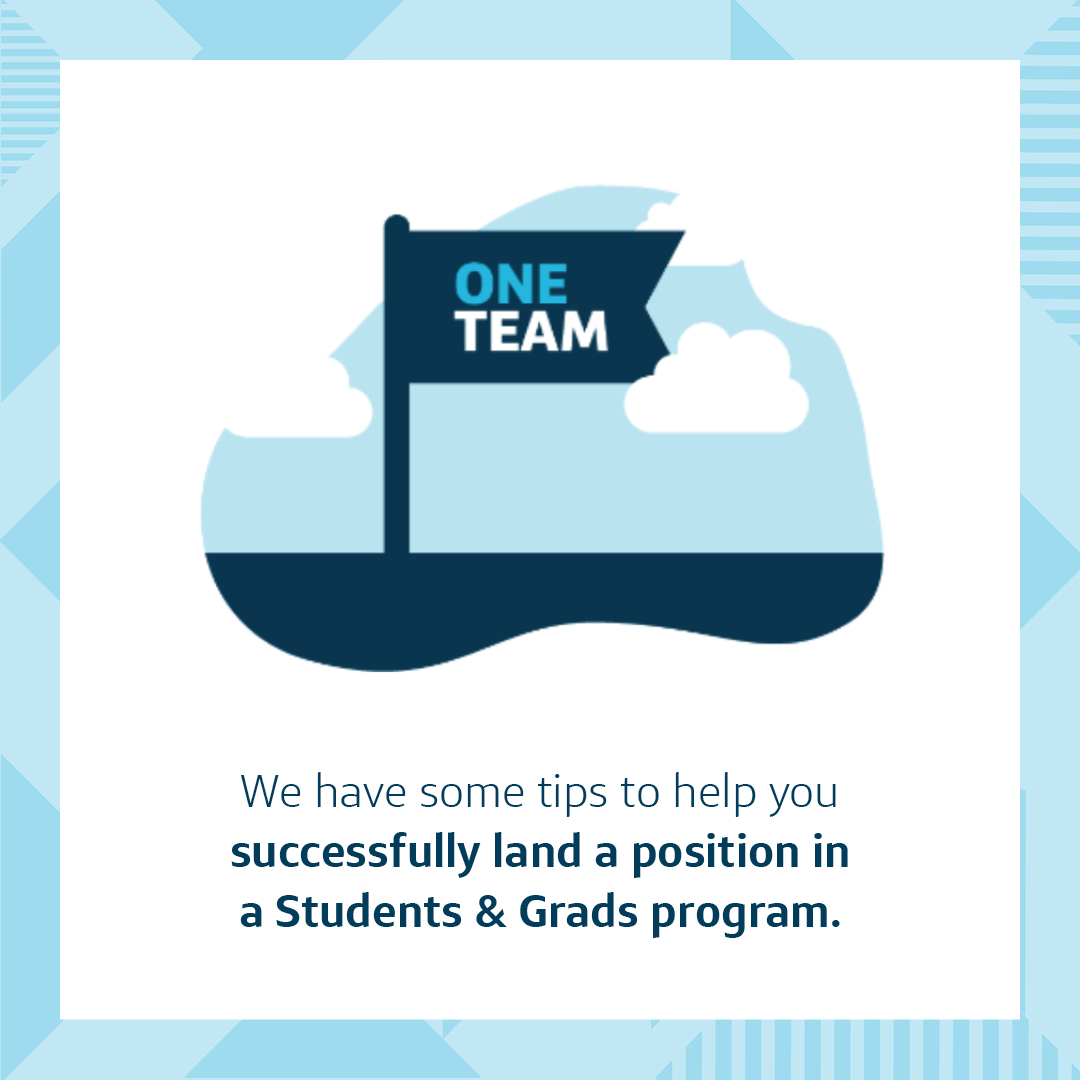 ONE
TEAM

We have some tips to help you successfully land a position in a Students & Grads program.