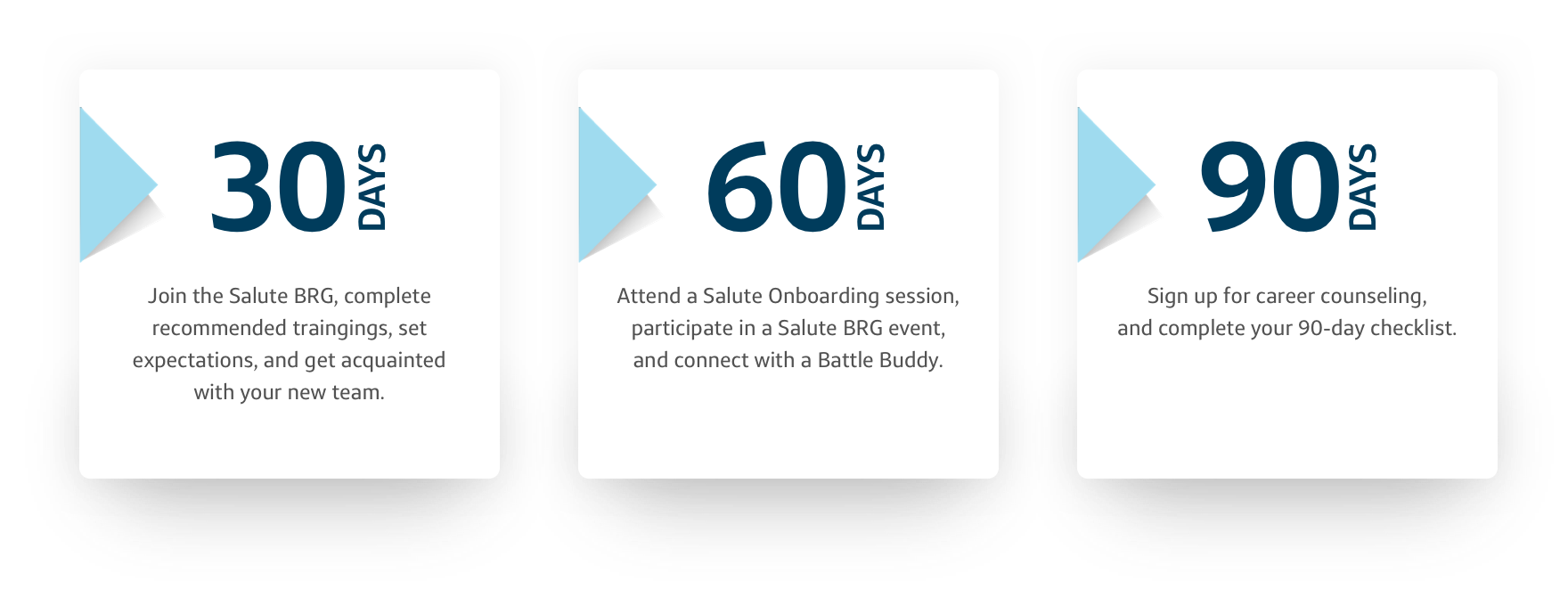 30 DAYS

Join the Salute BRG, complete recommended traingings, set expectations, and get acquainted with your new team.

60 DAYS

Attend a Salute Onboarding session, participate in a Salute BRG event, and connect with a Battle Buddy.

90 DAYS

Sign up for career counseling, and complete your 90-day checklist.