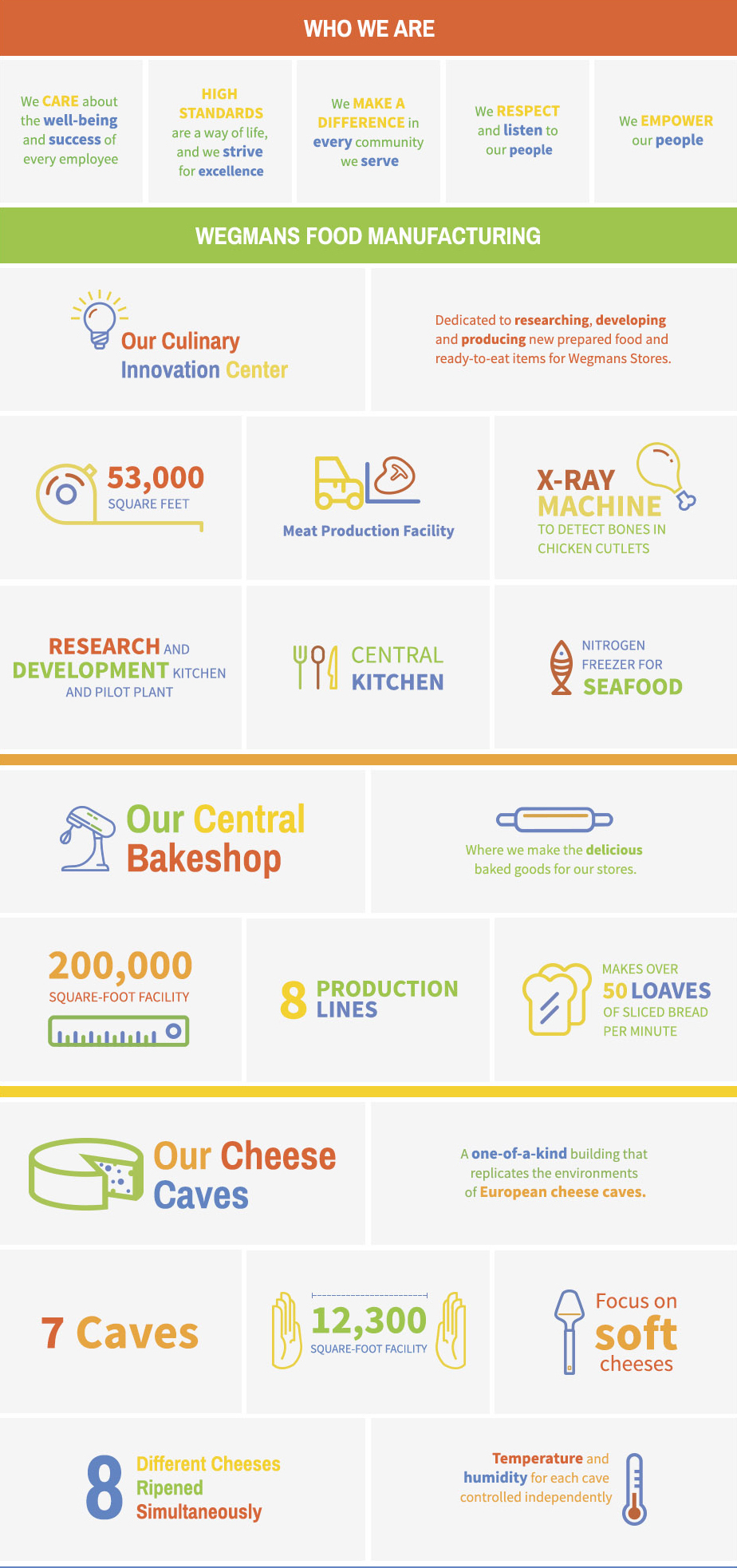 WHO WE ARE

We CARE about the well-being and success of every employee

HIGH STANDARDS are a way of life, and we strive for excellence

We MAKE A DIFFERENCE in every community we serve

We RESPECT and listen to our people

We EMPOWER our people

WEGMANS FOOD MANUFACTURING

Our Culinary Innovation Center

Dedicated to researching, developing and producing new prepared food and ready-to-eat items for Wegmans Stores.

53,000 SQUARE FEET

Meat Production Facility

X-RAY MACHINE TO DETECT BONES IN CHICKEN CUTLETS

RESEARCH AND DEVELOPMENT KITCHEN AND PILOT PLANT

CENTRAL KITCHEN

NITROGEN FREEZER FOR SEAFOOD

Our Central Bakeshop

Where we make the delicious baked goods for our stores.

200,000 SQUARE-FOOT FACILITY

8 PRODUCTION LINES

MAKES OVER 50 LOAVES OF SLICED BREAD PER MINUTE

Our Cheese Caves

A one-of-a-kind building that replicates the environments of European cheese caves.

7 Caves

12,300 SQUARE-FOOT FACILITY

Focus on soft cheeses

8 Different Cheeses Ripened Simultaneously

Temperature and humidity for each cave controlled independently