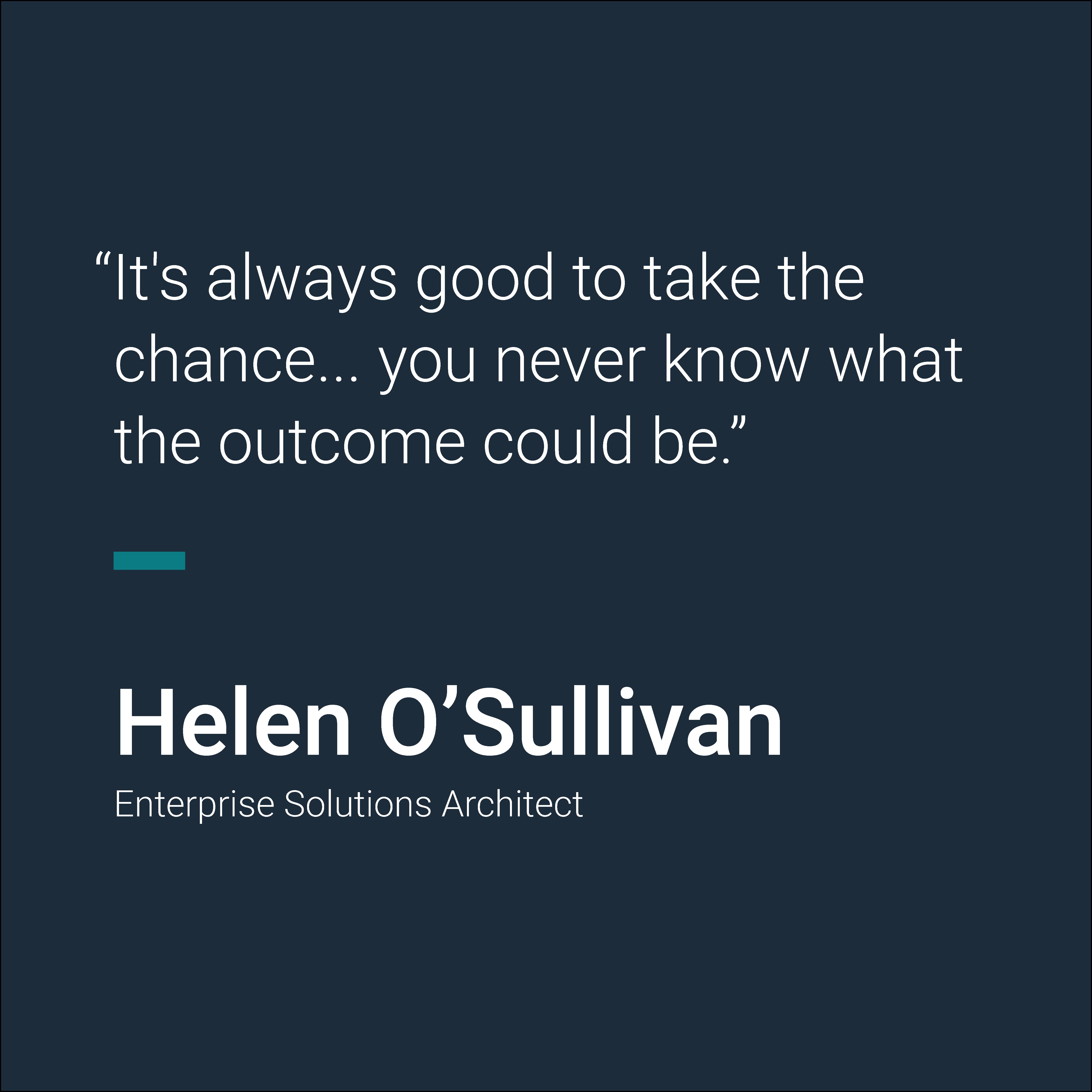 “It's always good to take the chance... you never know what the outcome could be.”

Helen O’Sullivan

Enterprise Solutions Architect