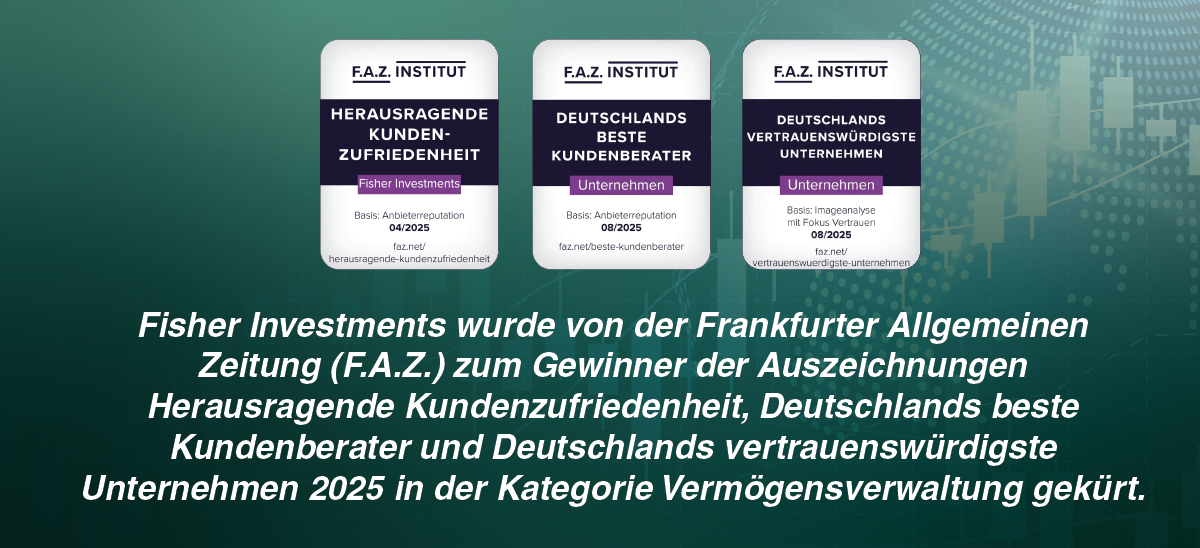 F.A.Z. INSTITUT

HERAUSRAGENDE KUNDEN-ZUFRIEDENHEIT

Fisher Investments

Basis: Anbieterreputation
04/2025

faz.net/
herausragende-kundenzufriedenheit

F.A.Z. INSTITUT

DEUTSCHLANDS BESTE KUNDENBERATER

Unternehmen

Basis: Anbieterreputation
08/2025

faz.net/beste-kundenberater

F.A.Z. INSTITUT

DEUTSCHLANDS VERTRAUENSWÜRDIGSTE UNTERNEHMEN

Unternehmen

Basis: Imageanalyse mit Fokus Vertrauen
08/2025

faz.net/
vertrauenswuerdigste-unternehmen

Fisher Investments wurde von der Frankfurter Allgemeinen Zeitung (F.A.Z.) zum Gewinner der Auszeichnungen Herausragende Kundenzufriedenheit, Deutschlands beste Kundenberater und Deutschlands vertrauenswürdigste Unternehmen 2025 in der Kategorie Vermögensverwaltung gekürt.