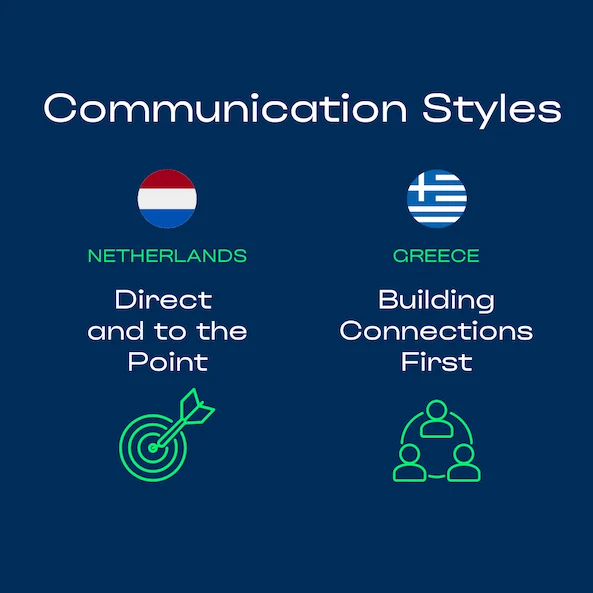 Communication Styles

NETHERLANDS

Direct and to the Point

GREECE

Building Connections First