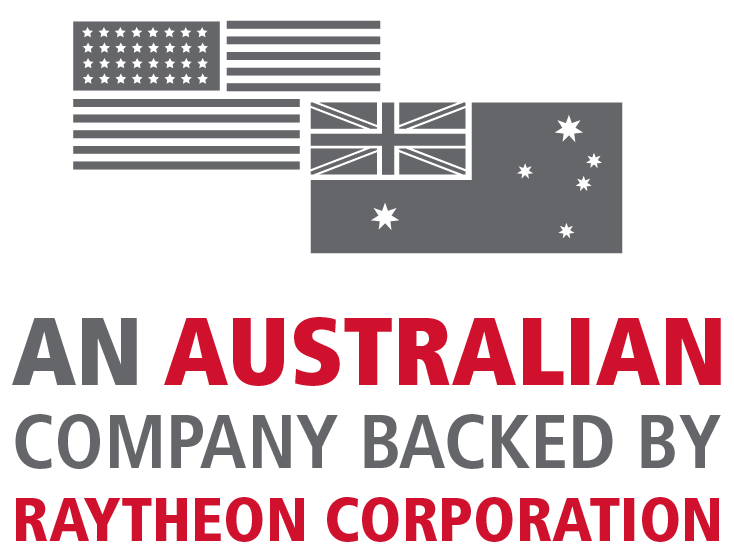 AN AUSTRALIAN
COMPANY BACKED BY
RAYTHEON CORPORATION