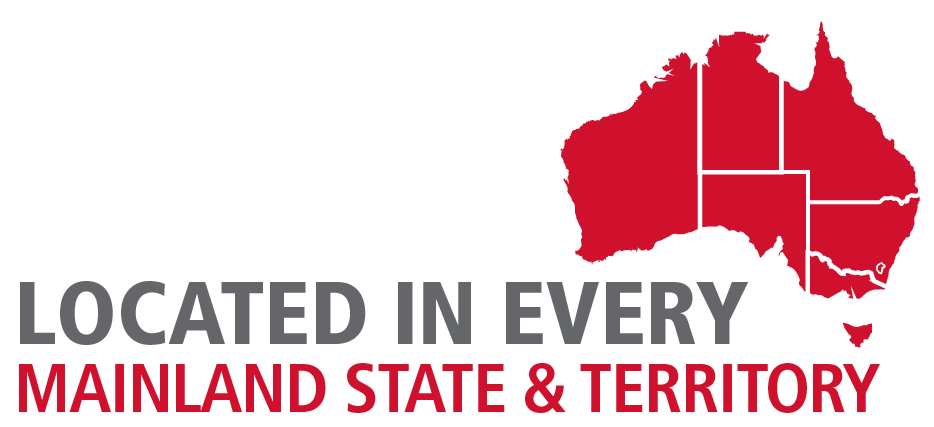 LOCATED IN EVERY
MAINLAND STATE & TERRITORY