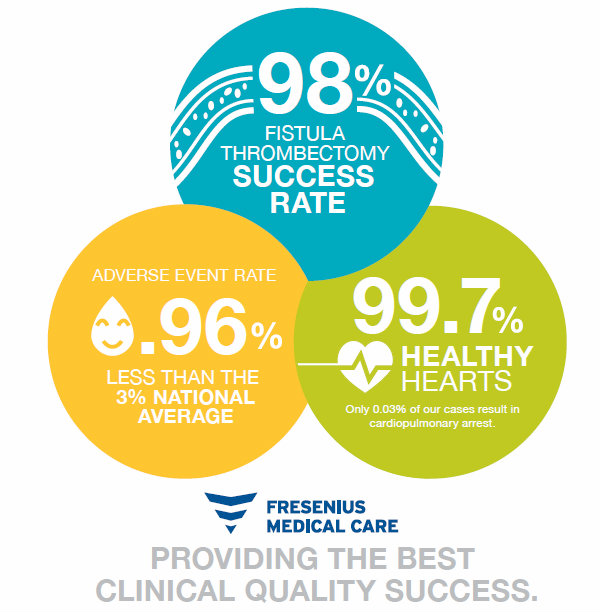 98%

FISTULA THROMBECTOMY SUCCESS RATE

ADVERSE EVENT RATE

.96%

LESS THAN THE 3% NATIONAL AVERAGE

99.7%

HEALTHY HEARTS

Only 0.03% of our cases result in cardiopulmonary arrest.

FRESENIUS MEDICAL CARE

PROVIDING THE BEST CLINICAL QUALITY SUCCESS.