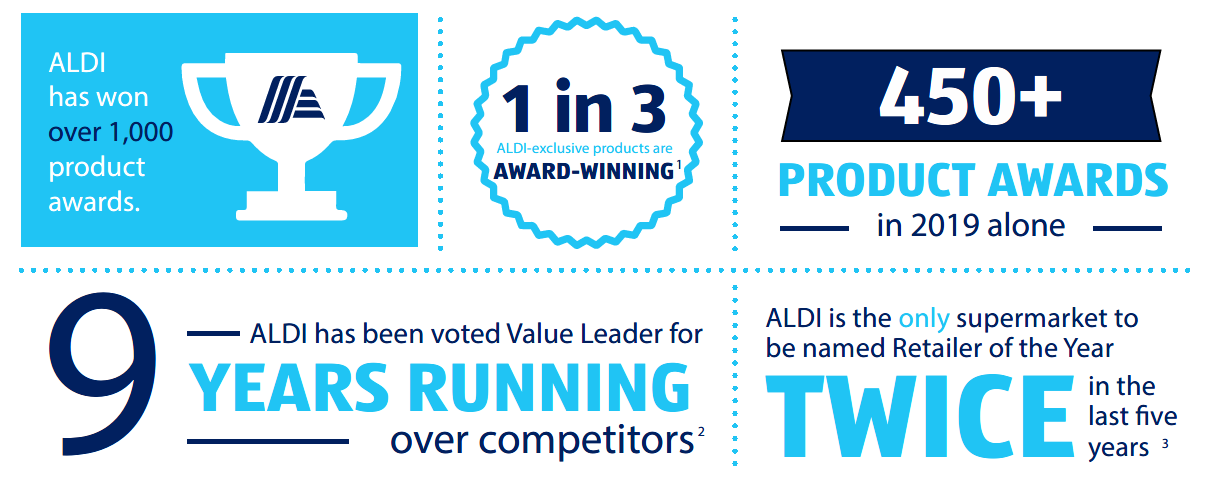 ALDI has won over 1,000 product awards.

1 in 3
ALDI-exclusive products are AWARD-WINNING $^1$

450+
PRODUCT AWARDS
in 2019 alone

9
ALDI has been voted Value Leader for
YEARS RUNNING
over competitors $^2$

ALDI is the only supermarket to be named Retailer of the Year
TWICE in the last five years $^3$