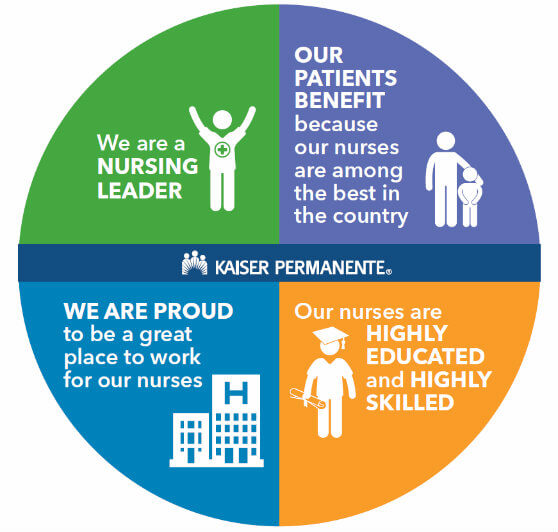 We are a NURSING LEADER

OUR PATIENTS BENEFIT because our nurses are among the best in the country

KAISER PERMANENTE®

WE ARE PROUD to be a great place to work for our nurses

H

Our nurses are HIGHLY EDUCATED and HIGHLY SKILLED